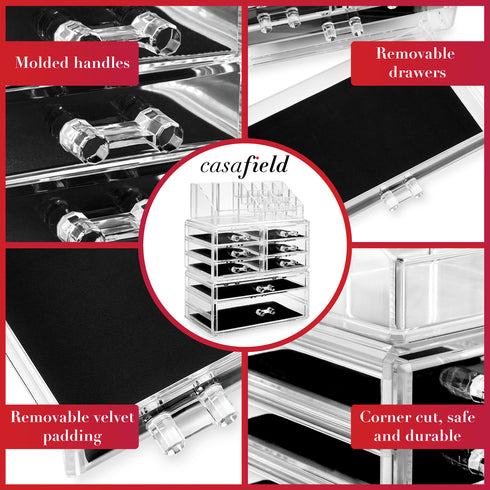 Molded handles

Removable drawers

casafield

Removable velvet padding

Corner cut, safe and durable