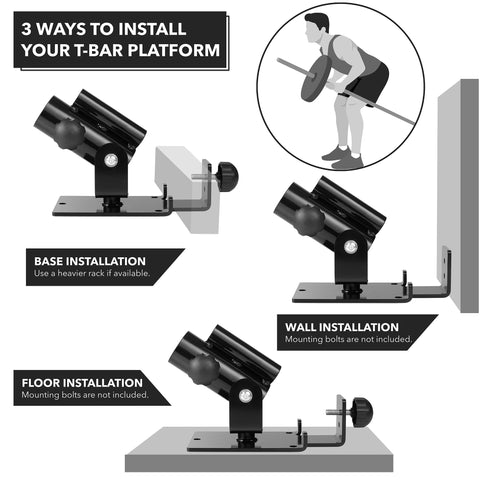 3 WAYS TO INSTALL YOUR T-BAR PLATFORM

BASE INSTALLATION
Use a heavier rack if available.

WALL INSTALLATION
Mounting bolts are not included.

FLOOR INSTALLATION
Mounting bolts are not included.