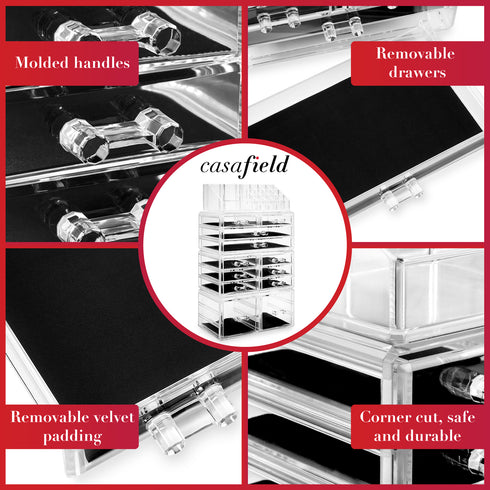 Molded handles

Removable drawers

casafield

Removable velvet padding

Corner cut, safe and durable